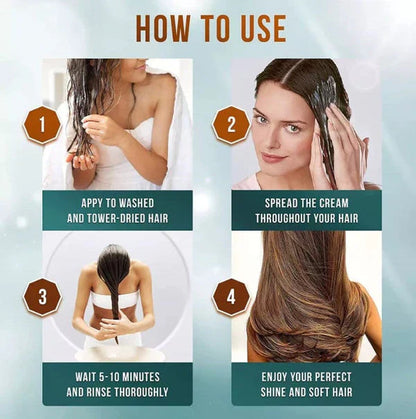 HOW TO USE

1

APPY TO WASHED AND TOWER-DRIED HAIR

2

SPREAD THE CREAM THROUGHOUT YOUR HAIR

3

WAIT 5-10 MINUTES AND RINSE THOROUGHLY

4

ENJOY YOUR PERFECT SHINE AND SOFT HAIR